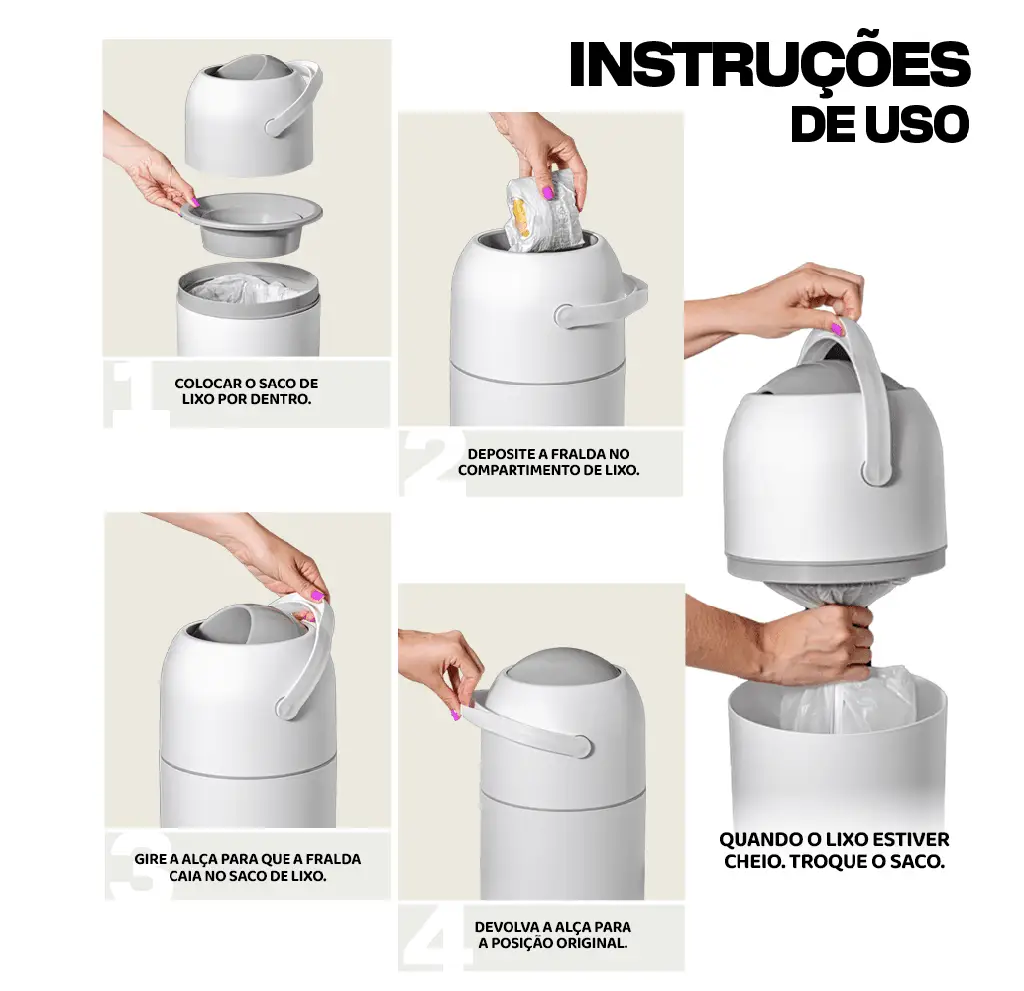 INSTRUÇÕES DE USO

1 COLOCAR O SACO DE LIXO POR DENTRO.

2 DEPOSITE A FRALDA NO COMPARTIMENTO DE LIXO.

3 GIRE A ALÇA PARA QUE A FRALDA CAIA NO SACO DE LIXO.

4 DEVOLVA A ALÇA PARA A POSIÇÃO ORIGINAL.

QUANDO O LIXO ESTIVER CHEIO. TROQUE O SACO.